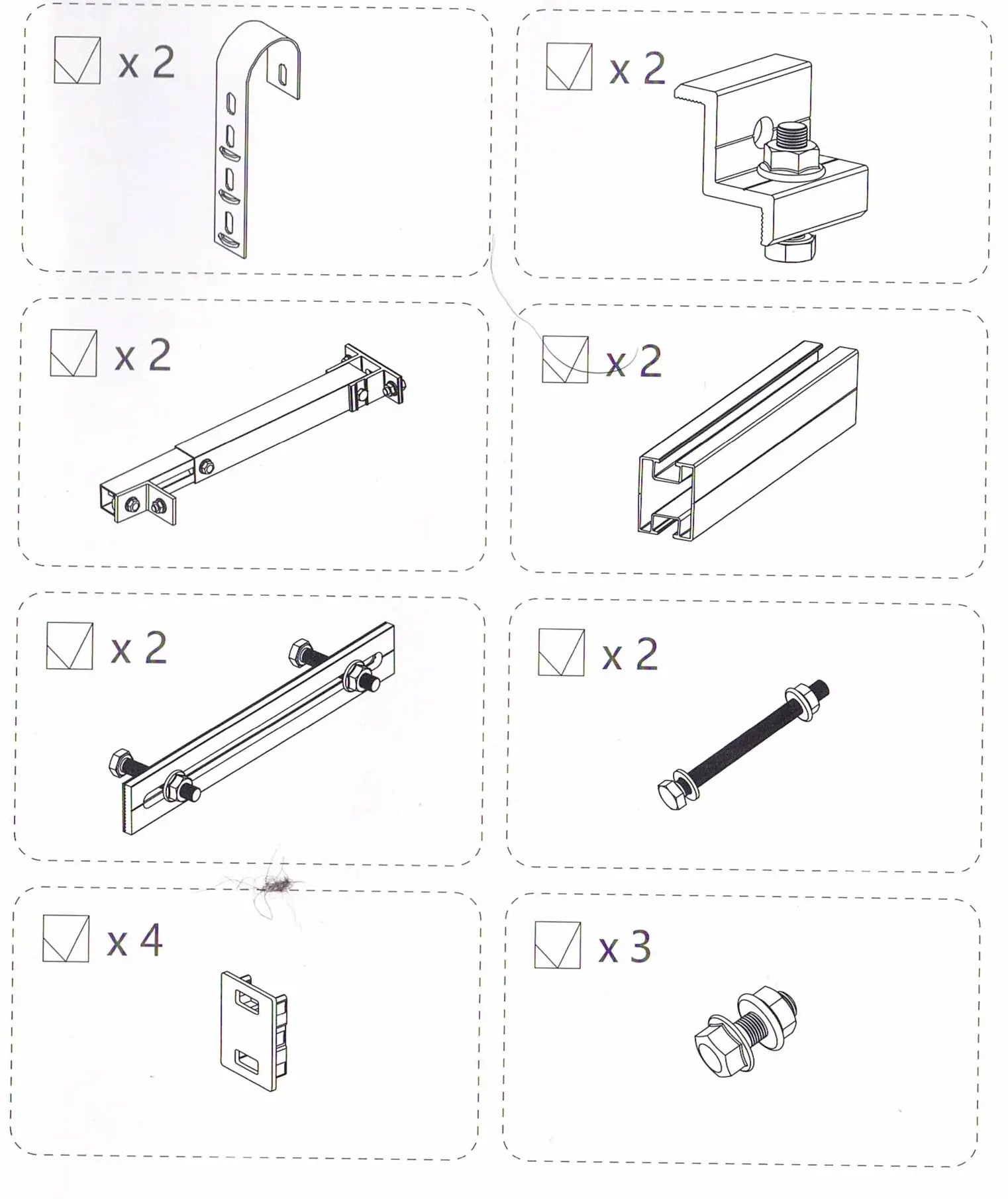 x 2

x 2

x 2

x 2

x 2

x 2

x 4

x 3