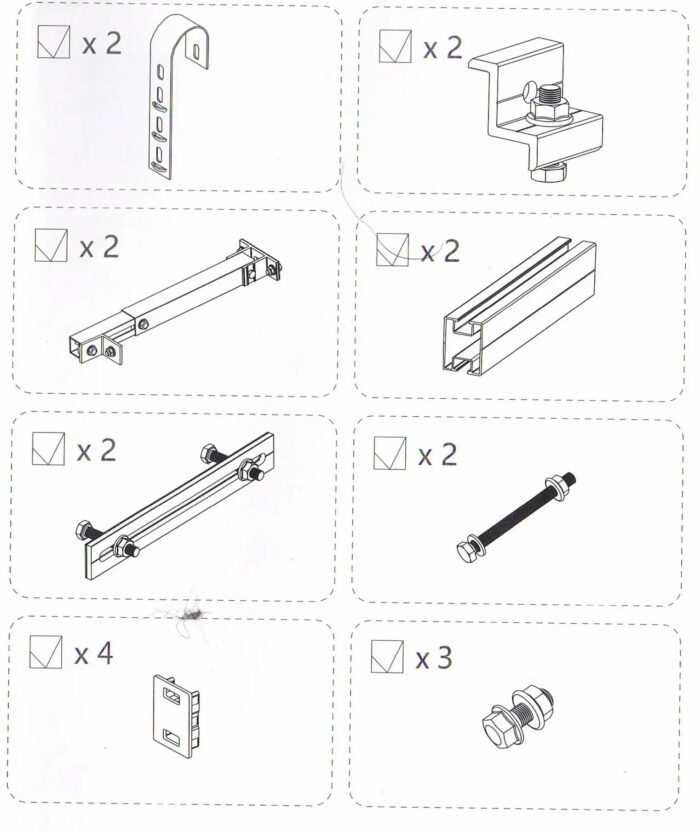 x 2

x 2

x 2

x 2

x 2

x 2

x 4

x 3